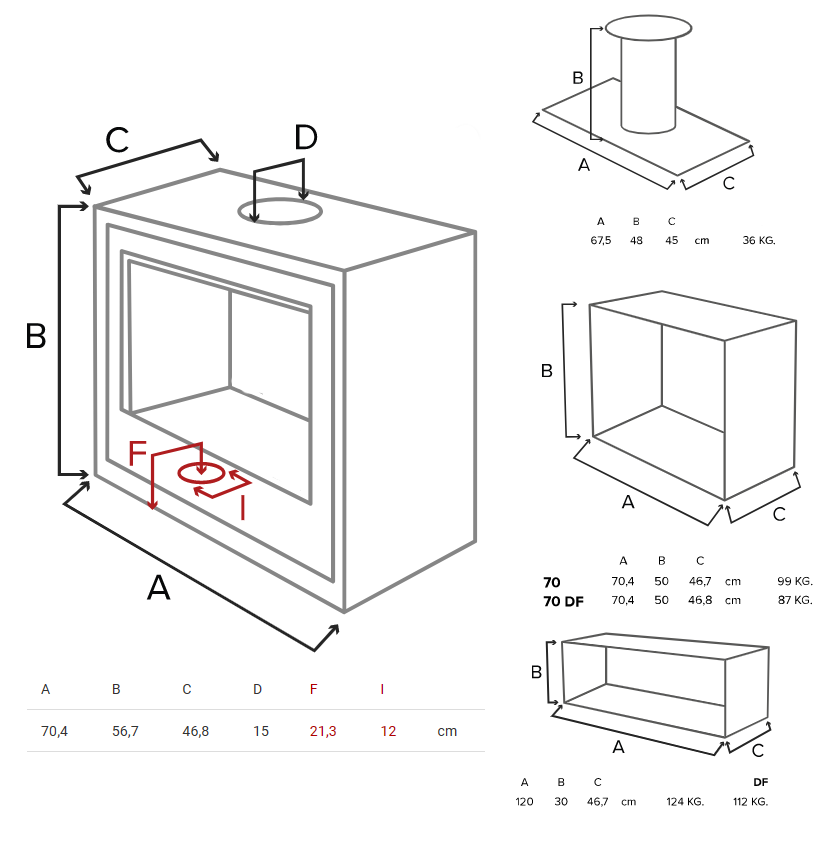 C
D
B
F
I
A

| A | B | C | D | F | I | |
|---|---|---|---|---|---|---|
| 70,4 | 56,7 | 46,8 | 15 | 21,3 | 12 | cm |

B
A
C

| A | B | C | | |
|---|---|---|---|---|
| 67,5 | 48 | 45 | cm | 36 KG. |

B
A
C

| | A | B | C | | |
|---|---|---|---|---|---|
| 70 | 70,4 | 50 | 46,7 | cm | 99 KG. |
| 70 DF | 70,4 | 50 | 46,8 | cm | 87 KG. |

B
A
C

| A | B | C | | | DF |
|---|---|---|---|---|---|
| 120 | 30 | 46,7 | cm | 124 KG. | 112 KG. |