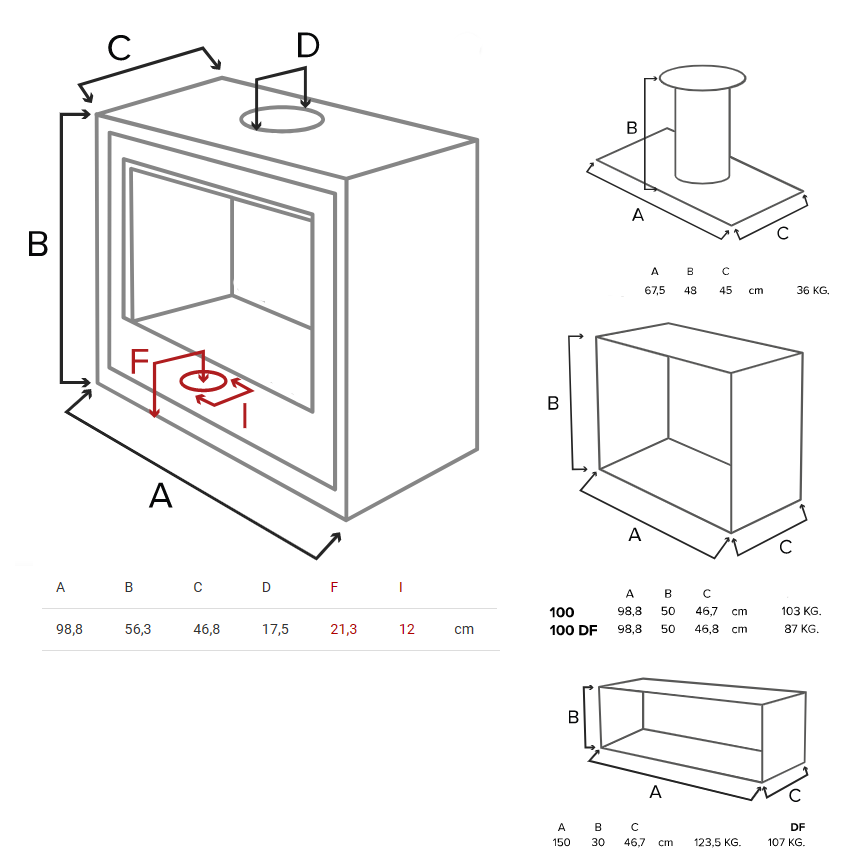 C
D
B
F
I
A

| A | B | C | D | F | I | |
|---|---|---|---|---|---|---|
| 98,8 | 56,3 | 46,8 | 17,5 | 21,3 | 12 | cm |

B
A
C

| A | B | C | | |
|---|---|---|---|---|
| 67,5 | 48 | 45 | cm | 36 KG. |

B
A
C

| | A | B | C | | |
|---|---|---|---|---|---|
| 100 | 98,8 | 50 | 46,7 | cm | 103 KG. |
| 100 DF | 98,8 | 50 | 46,8 | cm | 87 KG. |

B
A
C

| A | B | C | | | DF |
|---|---|---|---|---|---|
| 150 | 30 | 46,7 | cm | 123,5 KG. | 107 KG. |