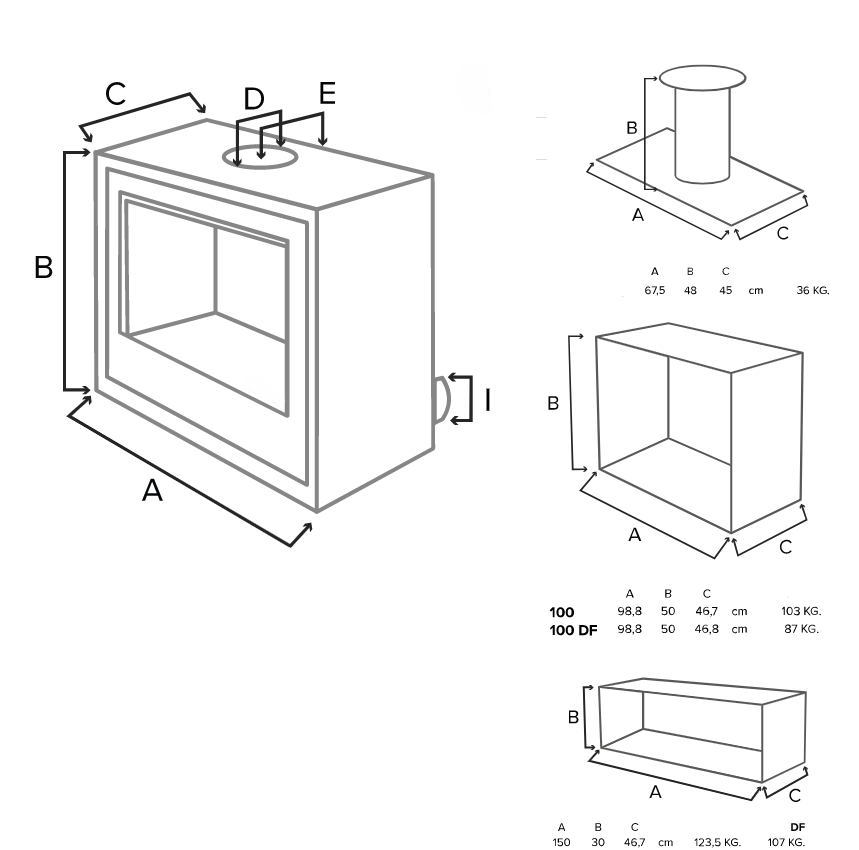 C
D
E
B
I
A

B
A
C

| A | B | C | | |
|---|---|---|---|---|
| 67,5 | 48 | 45 | cm | 36 KG. |

B
A
C

| | A | B | C | | |
|---|---|---|---|---|---|
| 100 | 98,8 | 50 | 46,7 | cm | 103 KG. |
| 100 DF | 98,8 | 50 | 46,8 | cm | 87 KG. |

B
A
C

| A | B | C | | | DF |
|---|---|---|---|---|---|
| 150 | 30 | 46,7 | cm | 123,5 KG. | 107 KG. |